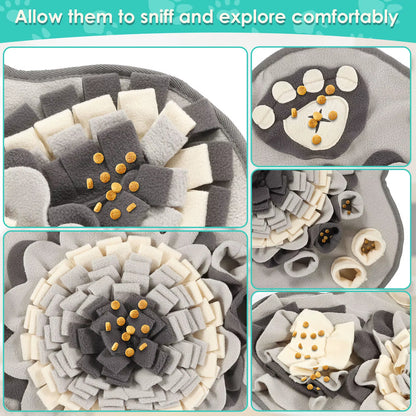 Allow them to sniff and explore comfortably